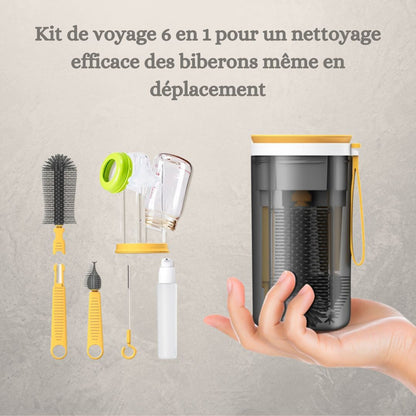 Kit de voyage 6 en 1 pour un nettoyage efficace des biberons même en déplacement