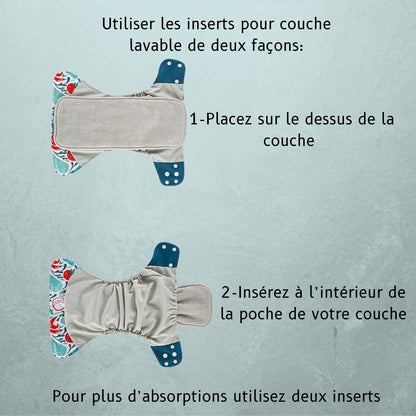 Utiliser les inserts pour couche lavable de deux façons:

1-Placez sur le dessus de la couche

2-Insérez à l'intérieur de la poche de votre couche

Pour plus d'absorptions utilisez deux inserts